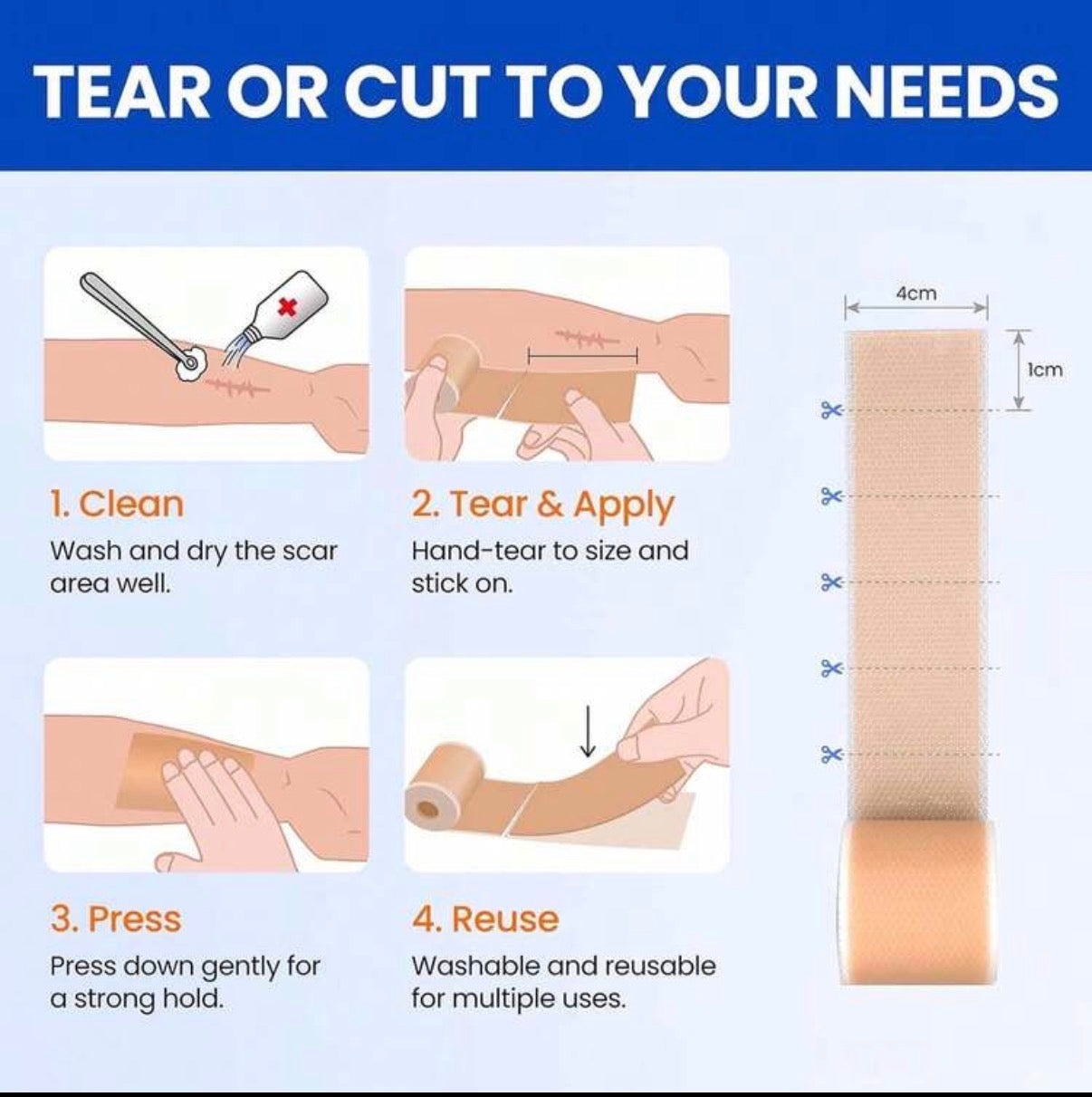 TEAR OR CUT TO YOUR NEEDS

1. Clean
Wash and dry the scar area well.

2. Tear & Apply
Hand-tear to size and stick on.

3. Press
Press down gently for a strong hold.

4. Reuse
Washable and reusable for multiple uses.

4cm

1cm